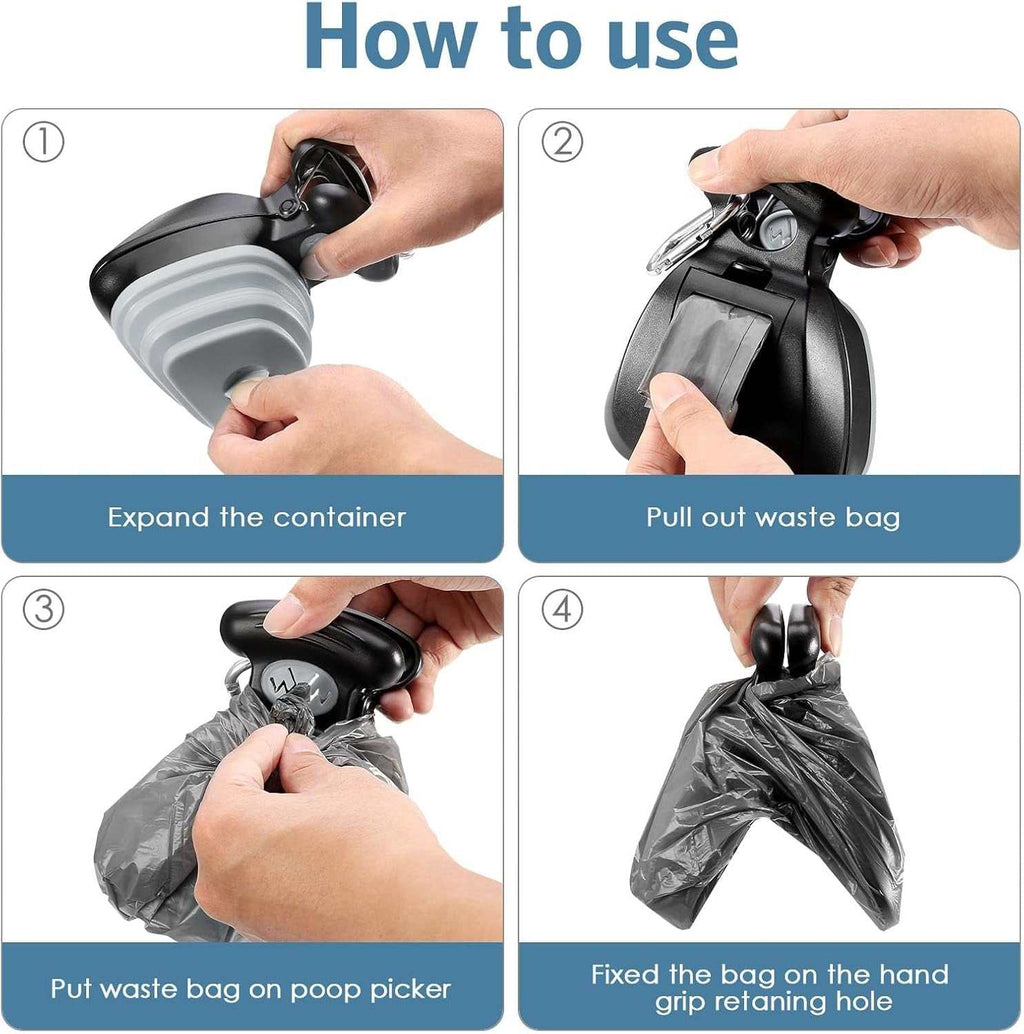 How to use

①

Expand the container

②

Pull out waste bag

③

Put waste bag on poop picker

④

Fixed the bag on the hand grip retaning hole