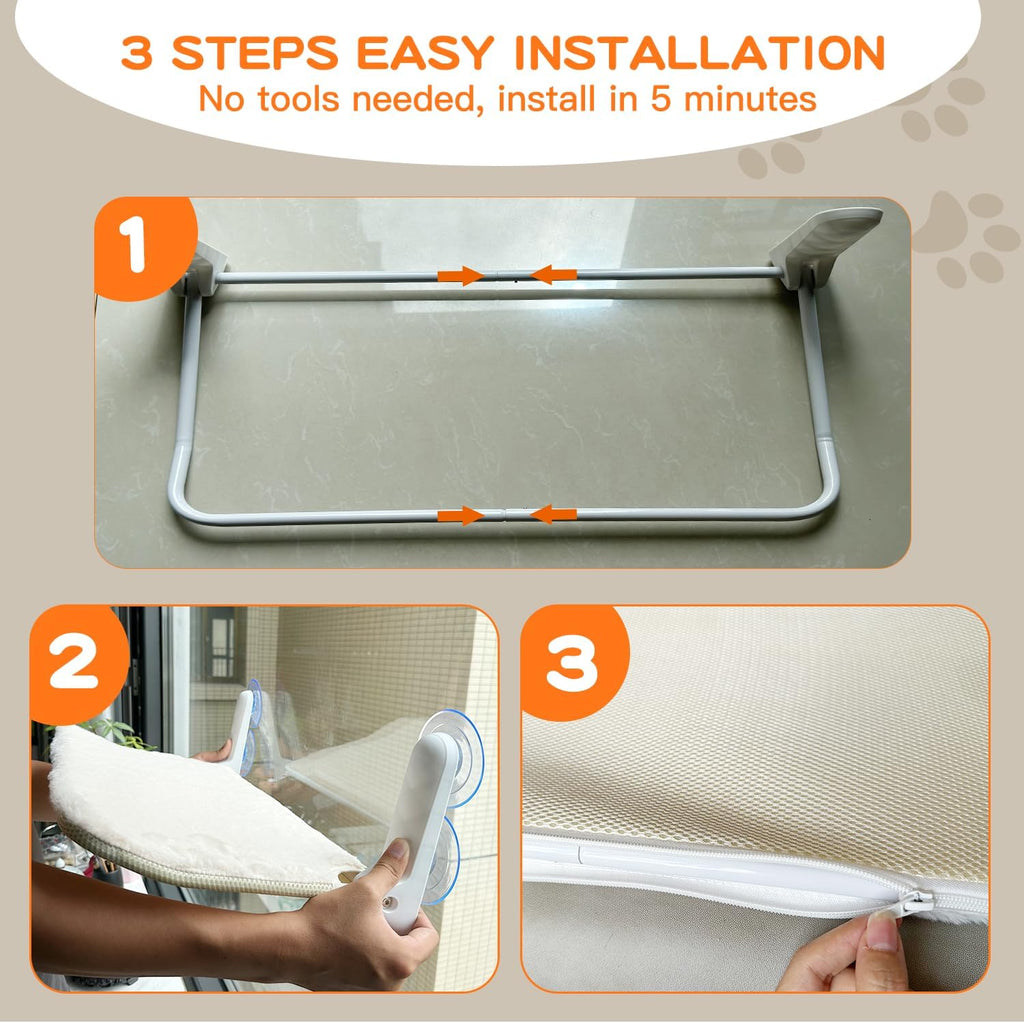 3 STEPS EASY INSTALLATION
No tools needed, install in 5 minutes

1

2

3